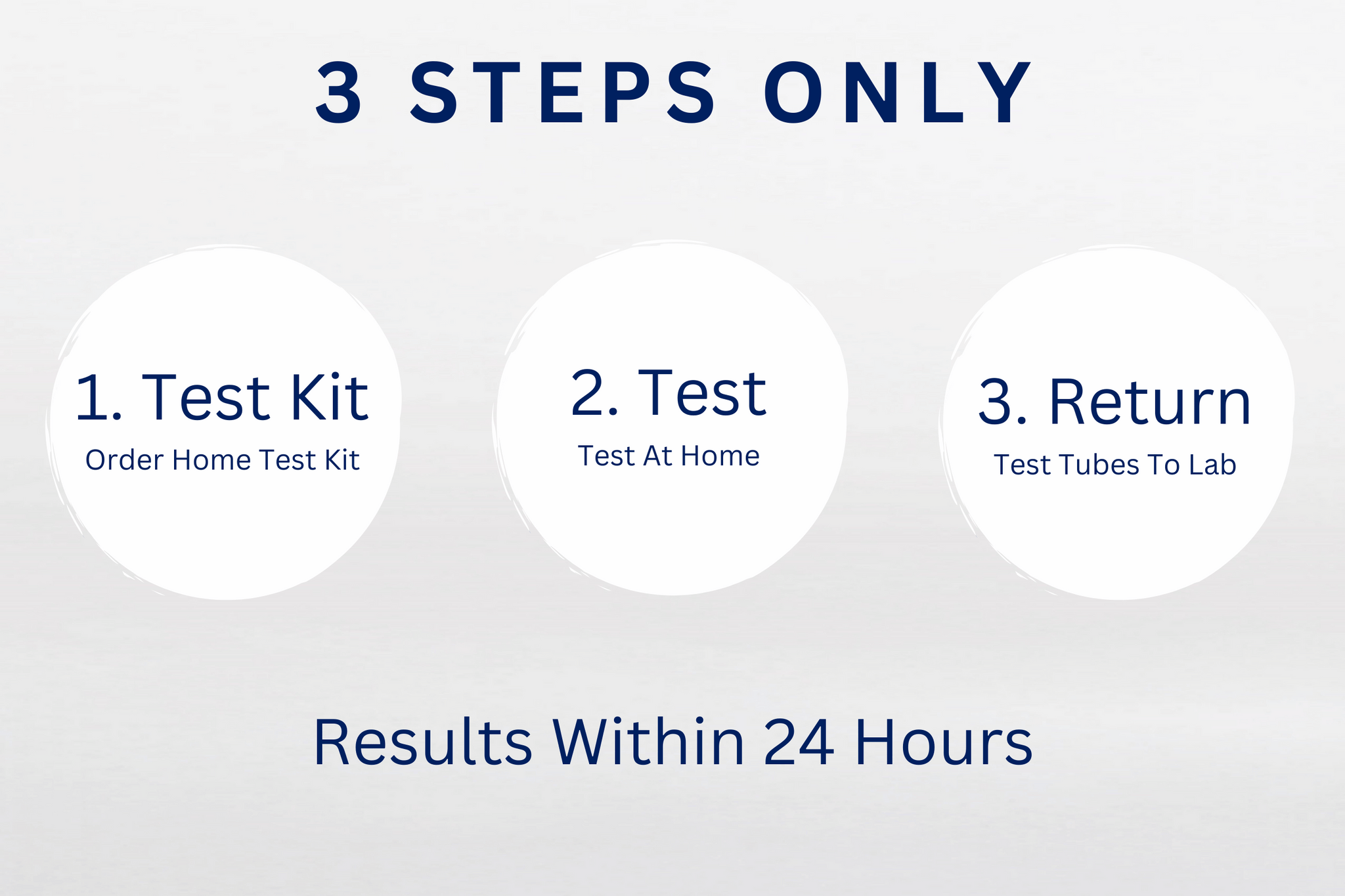 3 STEPS ONLY

1. Test Kit
Order Home Test Kit

2. Test
Test At Home

3. Return
Test Tubes To Lab

Results Within 24 Hours