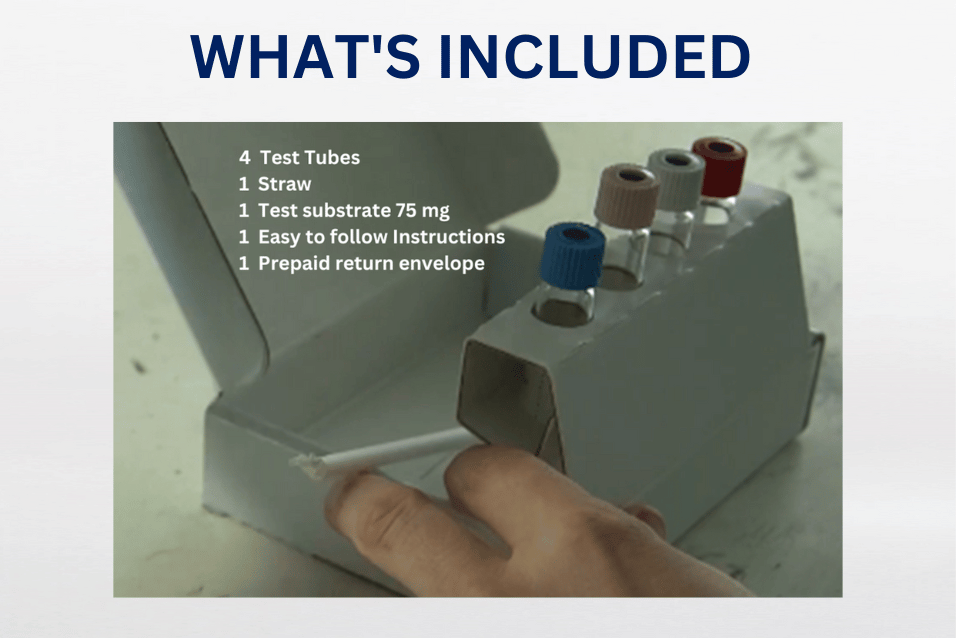 WHAT'S INCLUDED

4 Test Tubes
1 Straw
1 Test substrate 75 mg
1 Easy to follow Instructions
1 Prepaid return envelope