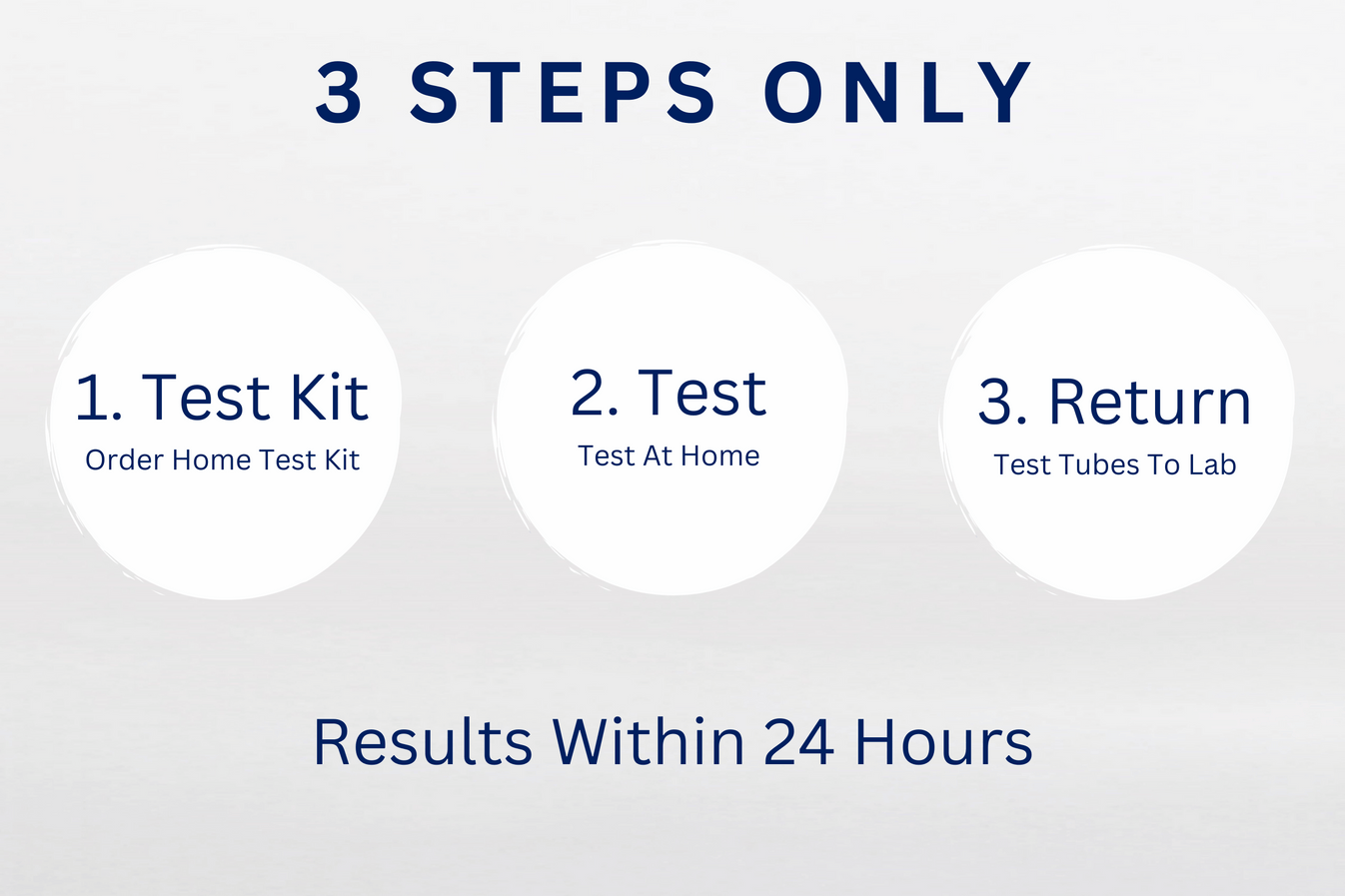 3 STEPS ONLY

1. Test Kit
Order Home Test Kit

2. Test
Test At Home

3. Return
Test Tubes To Lab

Results Within 24 Hours