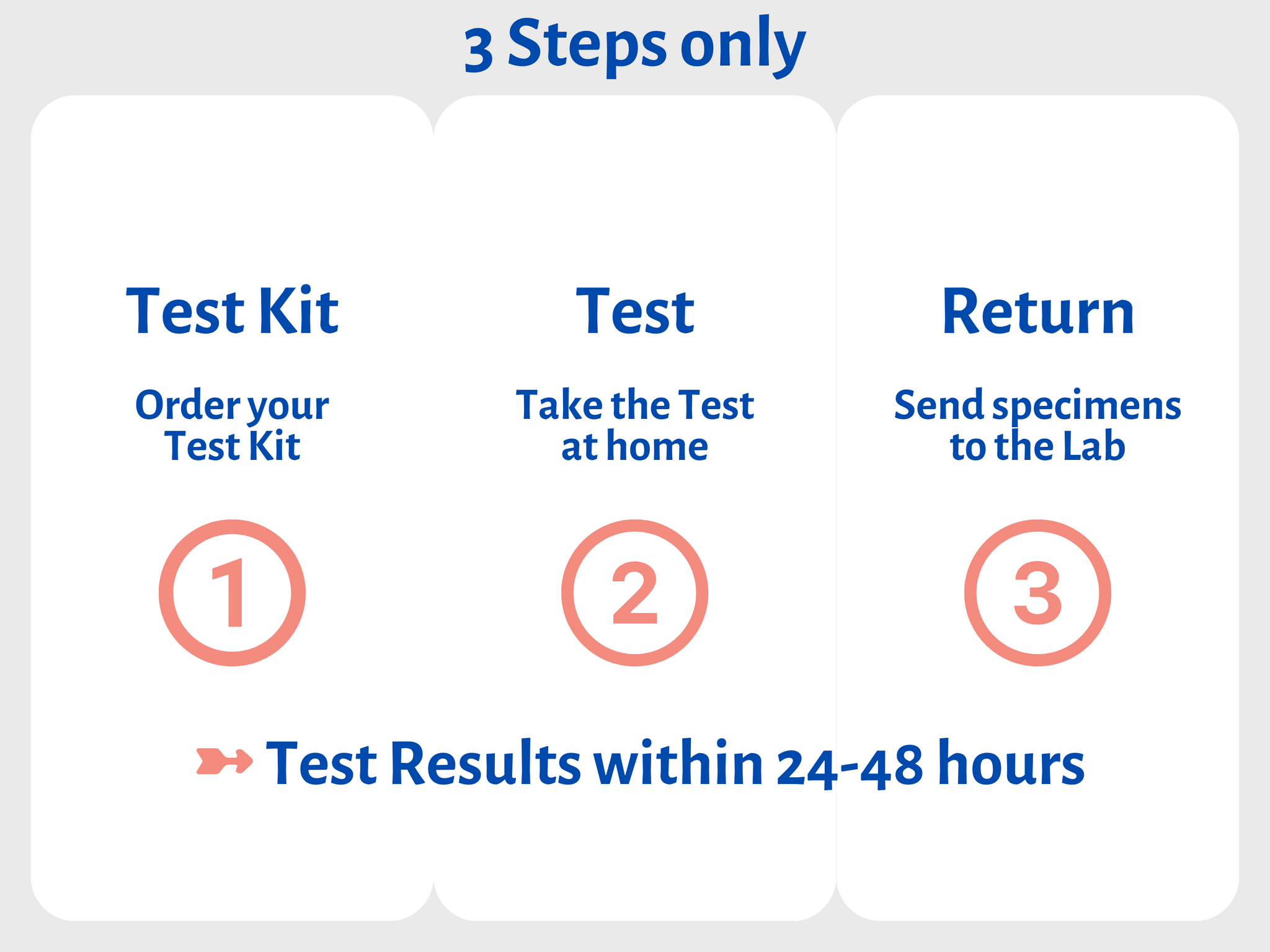 3 Steps only

Test Kit

Order your Test Kit

1

Test

Take the Test at home

2

Return

Send specimens to the Lab

3

Test Results within 24-48 hours