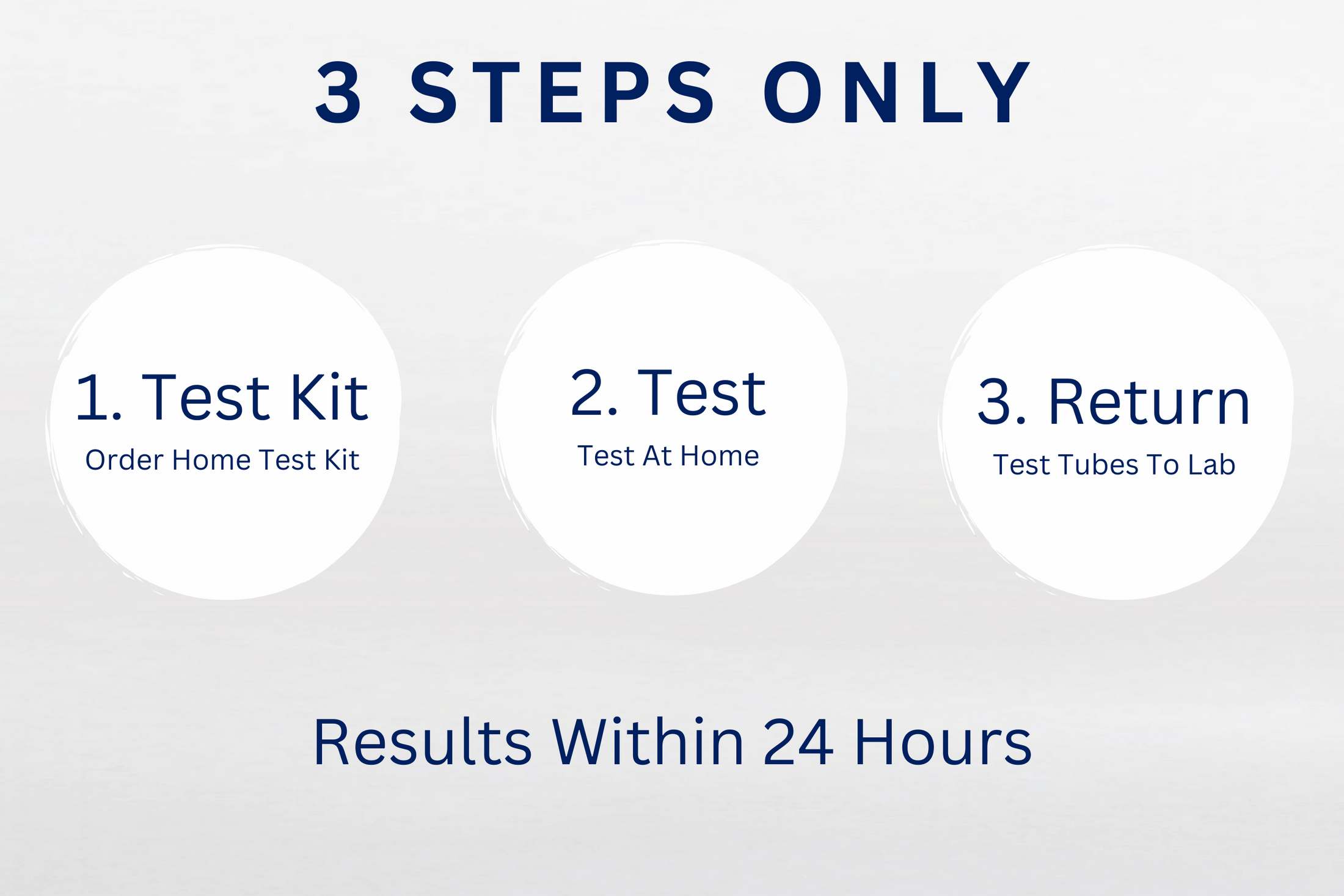 3 STEPS ONLY

1. Test Kit
Order Home Test Kit

2. Test
Test At Home

3. Return
Test Tubes To Lab

Results Within 24 Hours